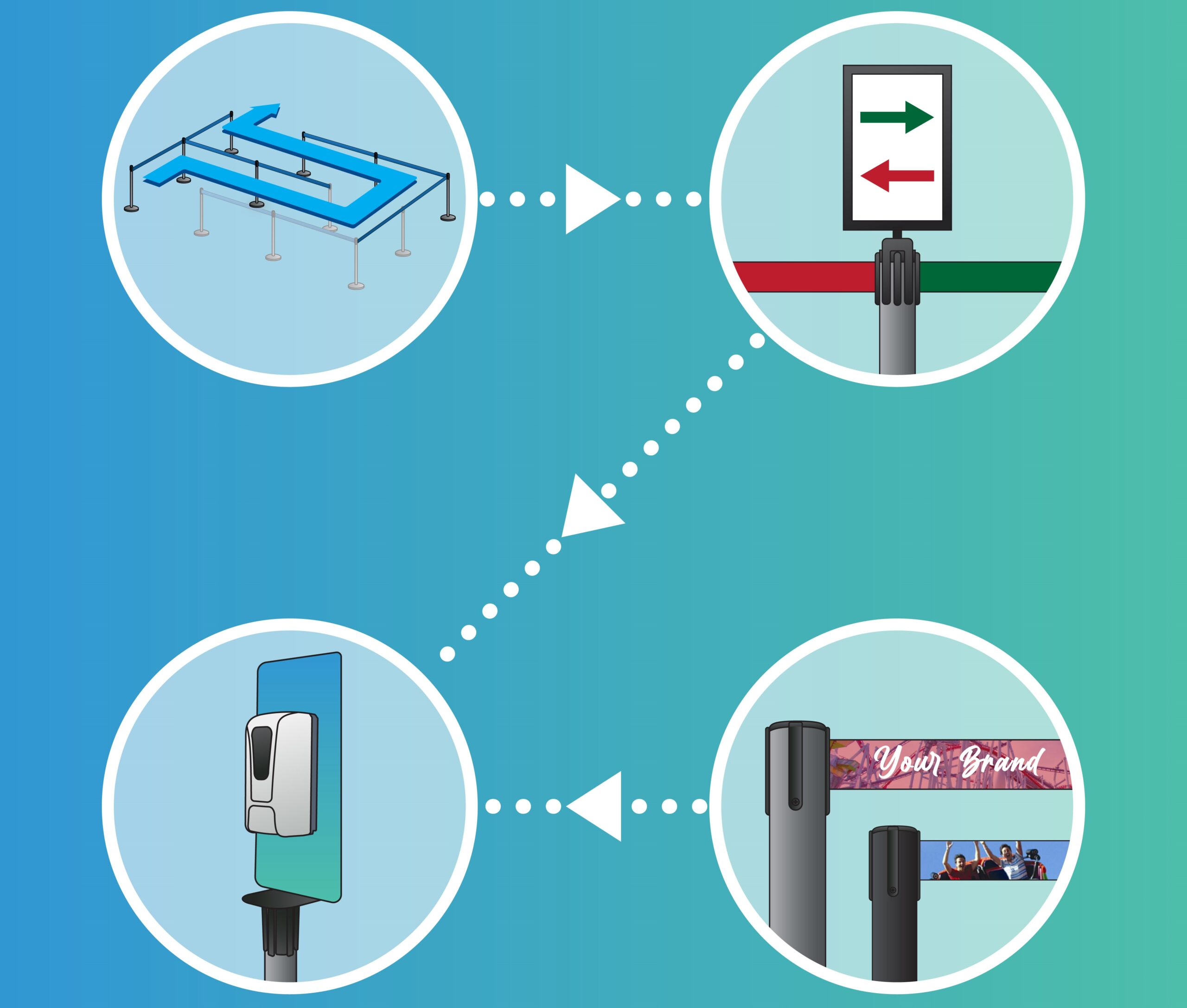 Your Brand